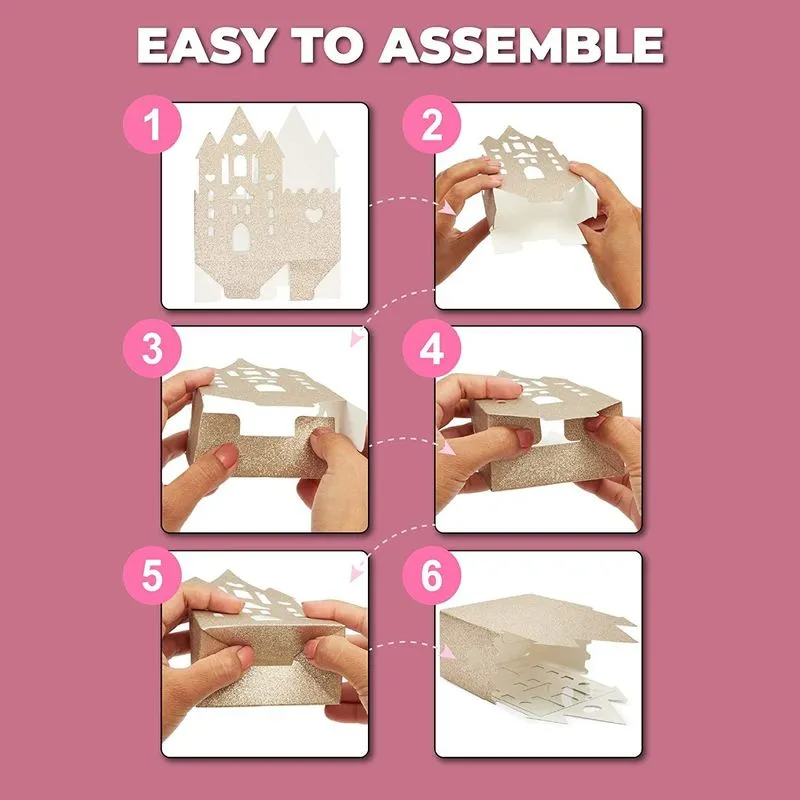 EASY TO ASSEMBLE

1

2

3

4

5

6